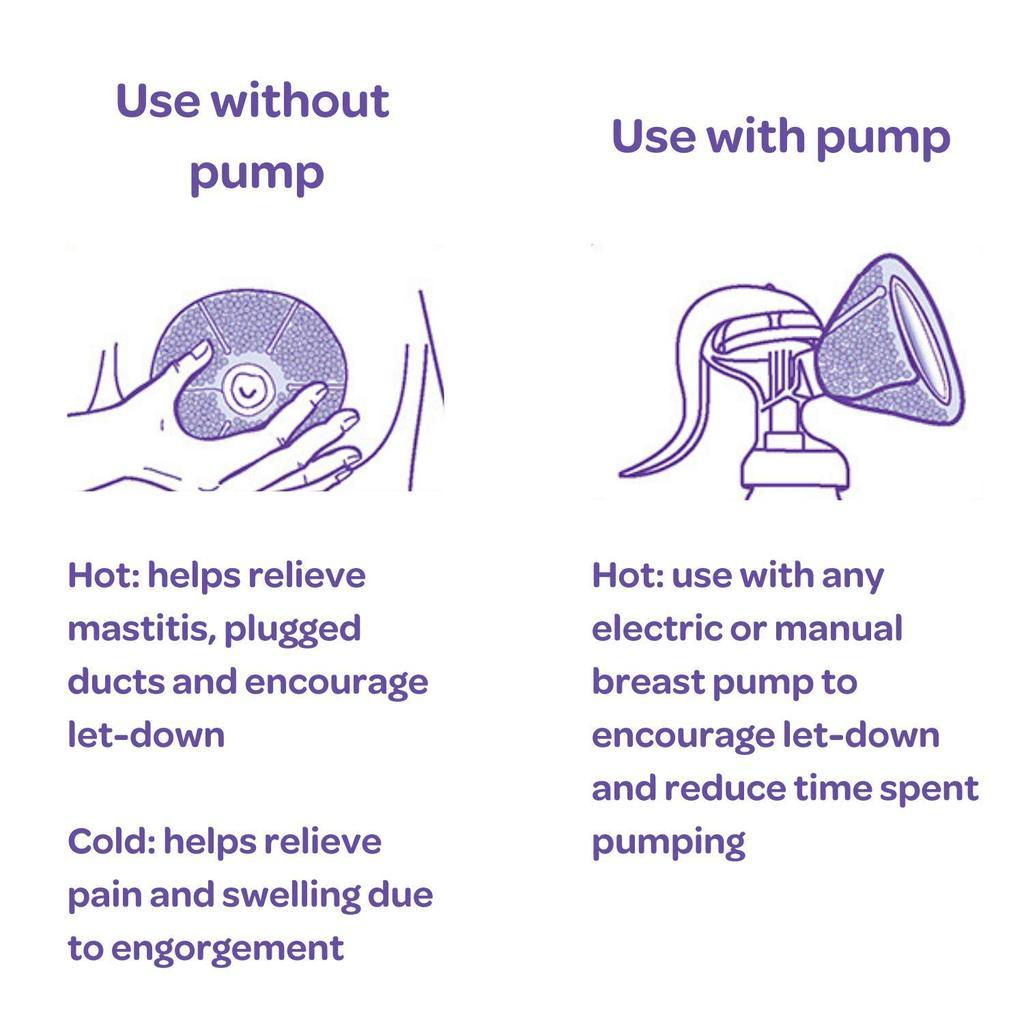 Use without pump

Hot: helps relieve mastitis, plugged ducts and encourage let-down

Cold: helps relieve pain and swelling due to engorgement

Use with pump

Hot: use with any electric or manual breast pump to encourage let-down and reduce time spent pumping