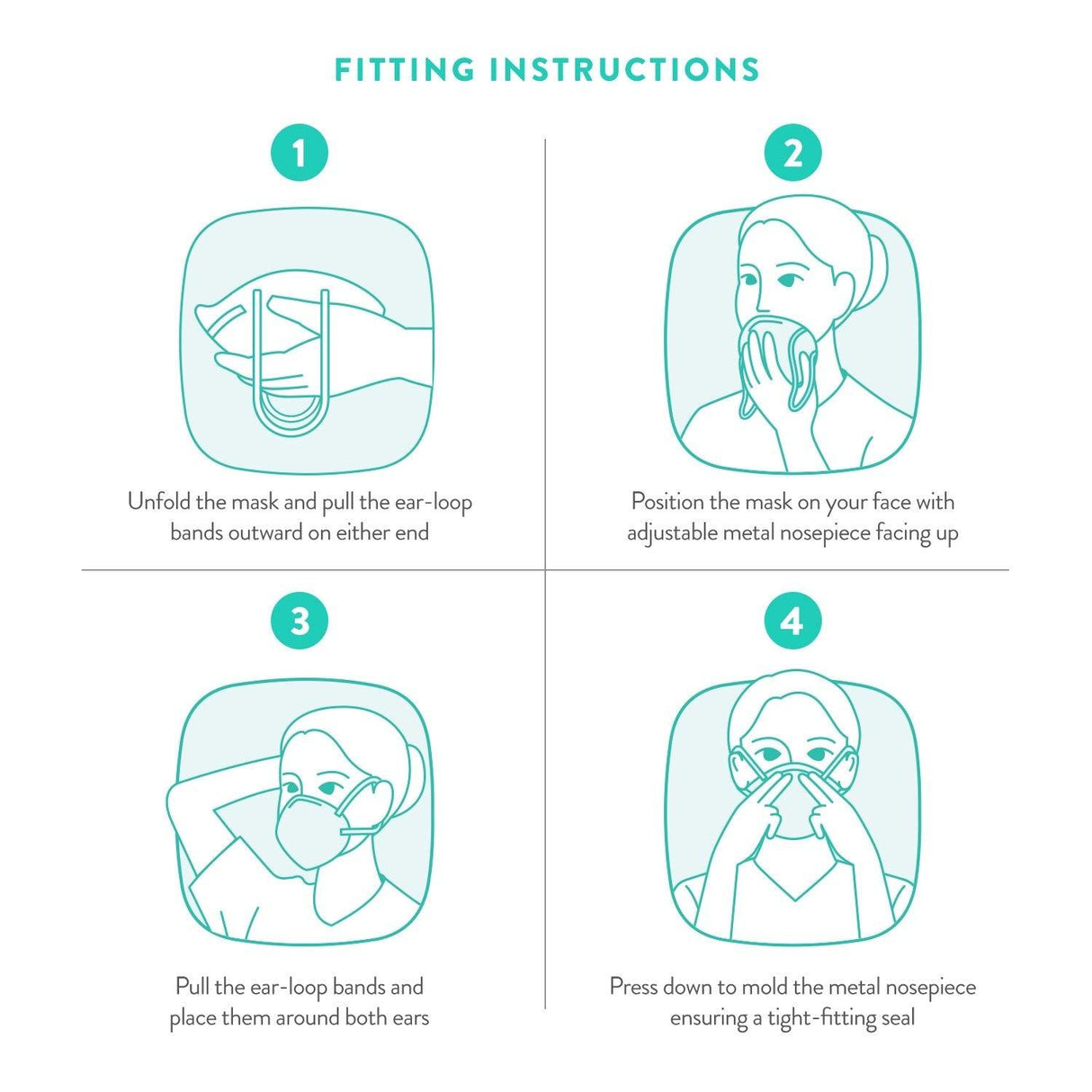 FITTING INSTRUCTIONS

1

Unfold the mask and pull the ear-loop bands outward on either end

2

Position the mask on your face with adjustable metal nosepiece facing up

3

Pull the ear-loop bands and place them around both ears

4

Press down to mold the metal nosepiece ensuring a tight-fitting seal